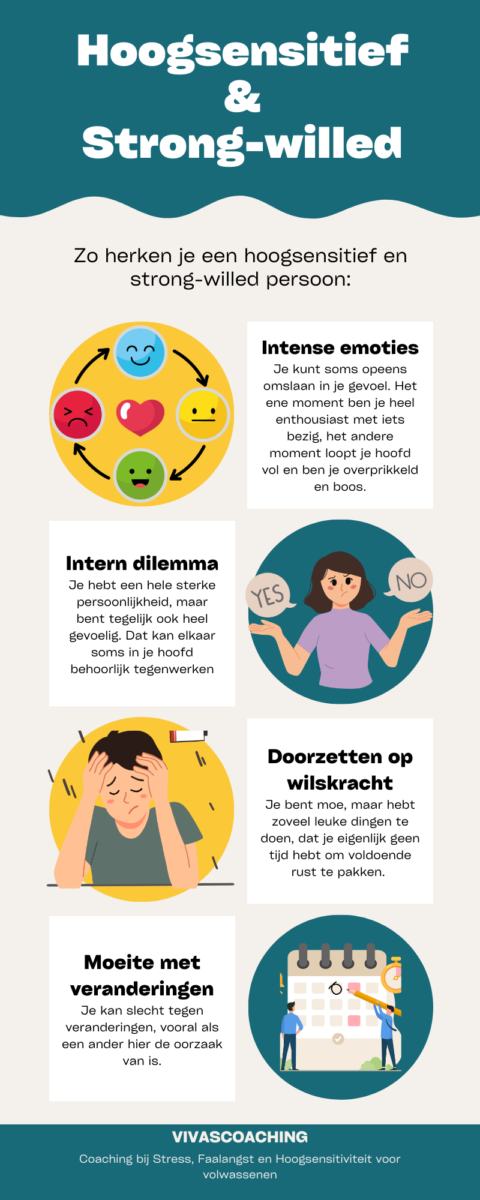 Hoogsensitief & Strong-willed

Zo herken je een hoogsensitief en strong-willed persoon:

Intense emoties
Je kunt soms opeens omslaan in je gevoel. Het ene moment ben je heel enthousiast met iets bezig, het andere moment loopt je hoofd vol en ben je overprikkeld en boos.

Intern dilemma
Je hebt een hele sterke persoonlijkheid, maar bent tegelijk ook heel gevoelig. Dat kan elkaar soms in je hoofd behoorlijk tegenwerken

YES

NO

Doorzetten op wilskracht
Je bent moe, maar hebt zoveel leuke dingen te doen, dat je eigenlijk geen tijd hebt om voldoende rust te pakken.

Moeite met veranderingen
Je kan slecht tegen veranderingen, vooral als een ander hier de oorzaak van is.

VIVASCOACHING
Coaching bij Stress, Faalangst en Hoogsensitiviteit voor volwassenen