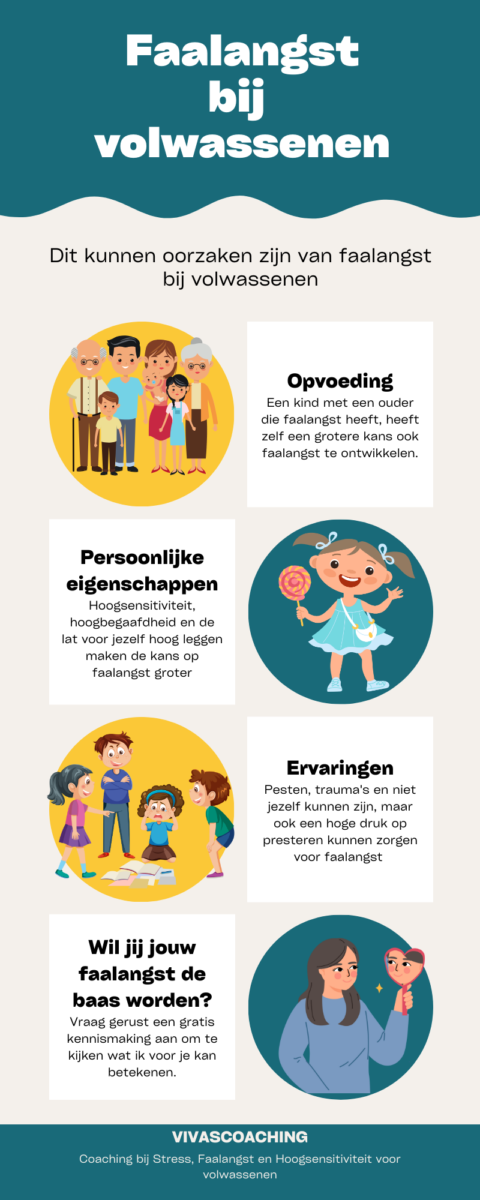 Faalangst bij volwassenen

Dit kunnen oorzaken zijn van faalangst bij volwassenen

Opvoeding
Een kind met een ouder die faalangst heeft, heeft zelf een grotere kans ook faalangst te ontwikkelen.

Persoonlijke eigenschappen
Hoogsensitiviteit, hoogbegaafdheid en de lat voor jezelf hoog leggen maken de kans op faalangst groter

Ervaringen
Pesten, trauma's en niet jezelf kunnen zijn, maar ook een hoge druk op presteren kunnen zorgen voor faalangst

Wil jij jouw faalangst de baas worden?
Vraag gerust een gratis kennismaking aan om te kijken wat ik voor je kan betekenen.

VIVASCOACHING
Coaching bij Stress, Faalangst en Hoogsensitiviteit voor volwassenen